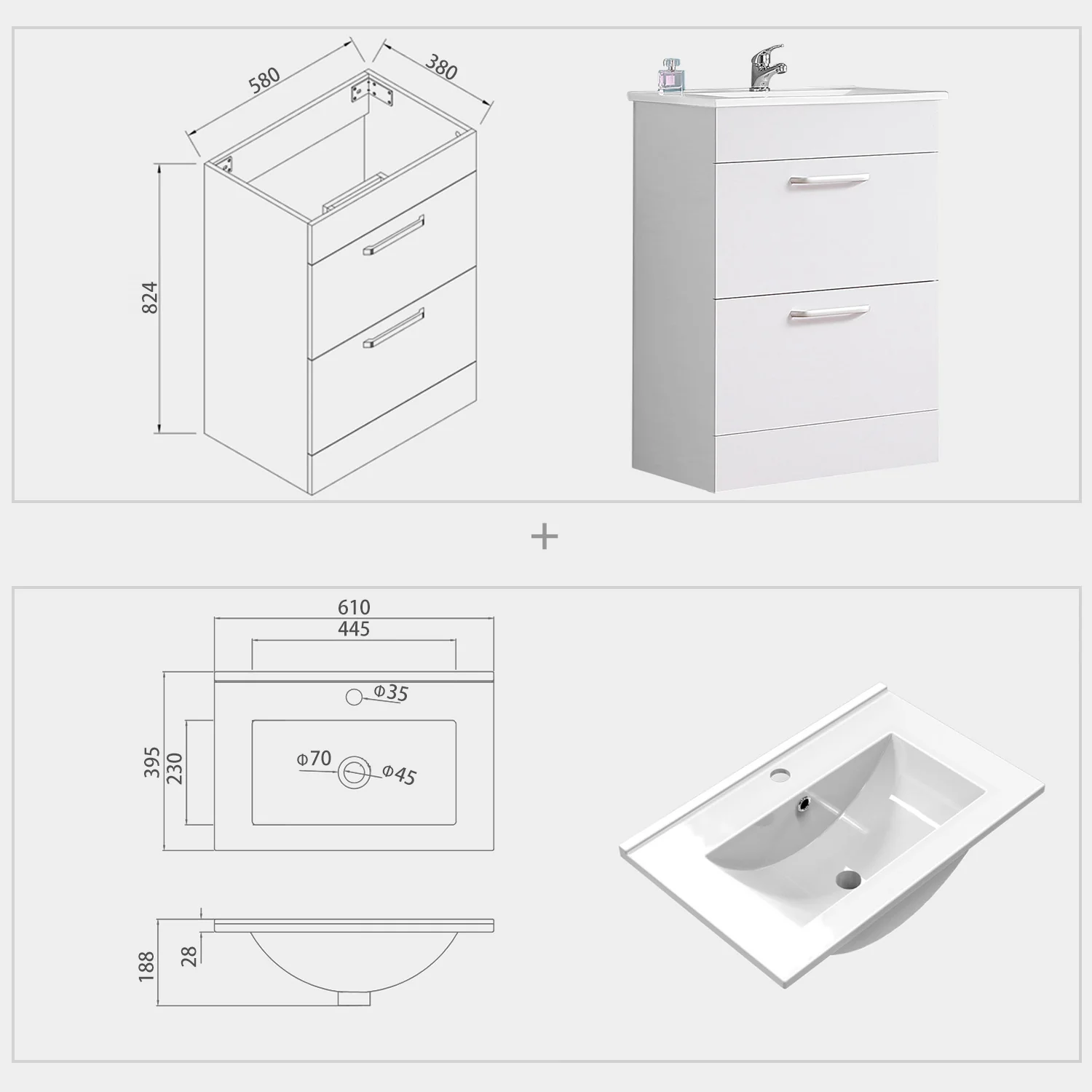 580
380
824

+

610
445
Φ35
395
230
Φ70
Φ45
188
28